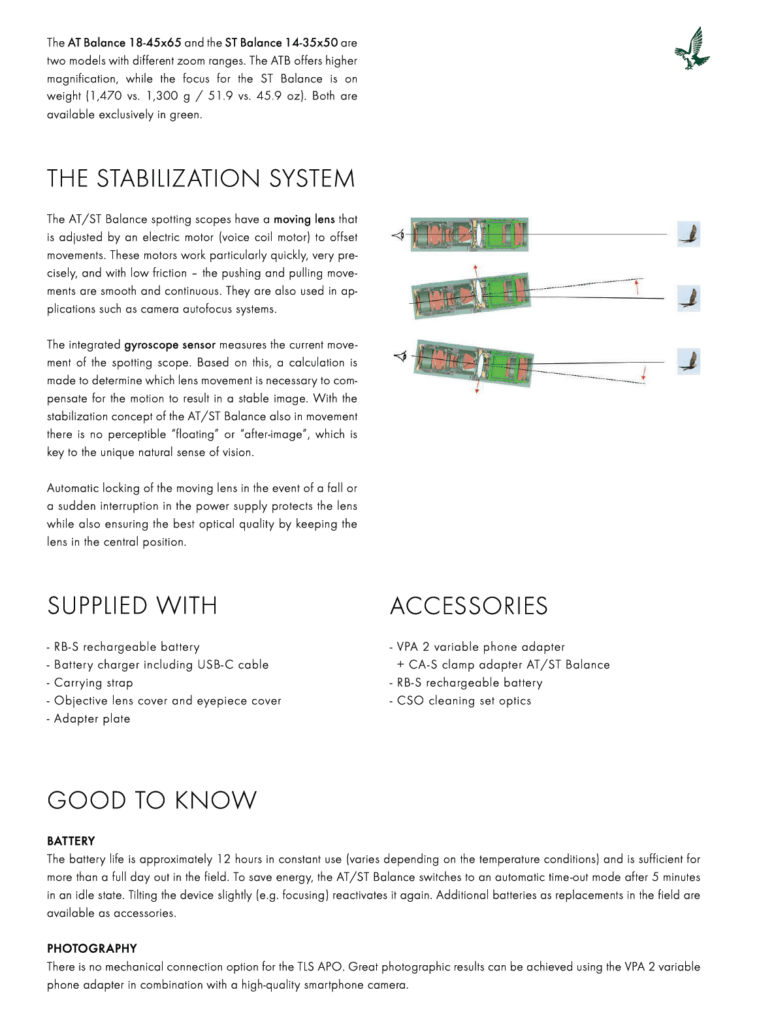 The AT Balance 18-45x65 and the ST Balance 14-35x50 are two models with different zoom ranges. The ATB offers higher magnification, while the focus for the ST Balance is on weight (1,470 vs. 1,300 g / 51.9 vs. 45.9 oz). Both are available exclusively in green.

THE STABILIZATION SYSTEM

The AT/ST Balance spotting scopes have a moving lens that is adjusted by an electric motor (voice coil motor) to offset movements. These motors work particularly quickly, very precisely, and with low friction – the pushing and pulling movements are smooth and continuous. They are also used in applications such as camera autofocus systems.

The integrated gyroscope sensor measures the current movement of the spotting scope. Based on this, a calculation is made to determine which lens movement is necessary to compensate for the motion to result in a stable image. With the stabilization concept of the AT/ST Balance also in movement there is no perceptible "floating" or "after-image", which is key to the unique natural sense of vision.

Automatic locking of the moving lens in the event of a fall or a sudden interruption in the power supply protects the lens while also ensuring the best optical quality by keeping the lens in the central position.

SUPPLIED WITH

- RB-S rechargeable battery
- Battery charger including USB-C cable
- Carrying strap
- Objective lens cover and eyepiece cover
- Adapter plate

ACCESSORIES

- VPA 2 variable phone adapter
+ CA-S clamp adapter AT/ST Balance
- RB-S rechargeable battery
- CSO cleaning set optics

GOOD TO KNOW

BATTERY
The battery life is approximately 12 hours in constant use (varies depending on the temperature conditions) and is sufficient for more than a full day out in the field. To save energy, the AT/ST Balance switches to an automatic time-out mode after 5 minutes in an idle state. Tilting the device slightly (e.g. focusing) reactivates it again. Additional batteries as replacements in the field are available as accessories.

PHOTOGRAPHY
There is no mechanical connection option for the TLS APO. Great photographic results can be achieved using the VPA 2 variable phone adapter in combination with a high-quality smartphone camera.